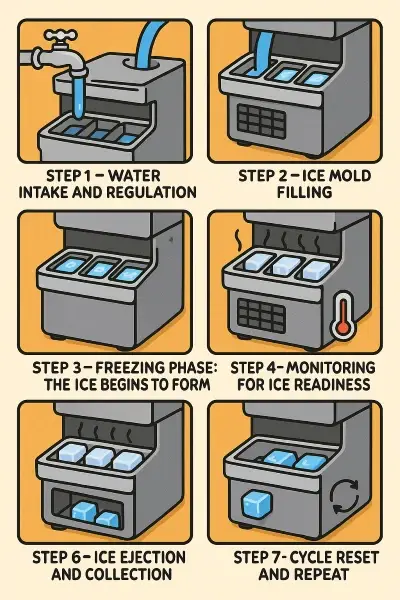 STEP 1 – WATER INTAKE AND REGULATION

STEP 2 – ICE MOLD FILLING

STEP 3 – FREEZING PHASE: THE ICE BEGINS TO FORM

STEP 4– MONITORING FOR ICE READINESS

STEP 6 – ICE EJECTION AND COLLECTION

STEP 7- CYCLE RESET AND REPEAT